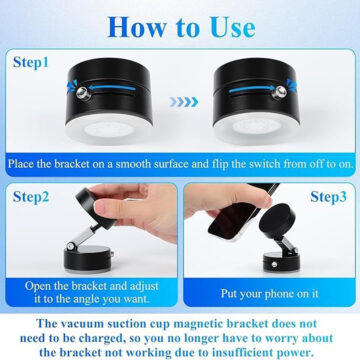 How to Use

Step1

Place the bracket on a smooth surface and flip the switch from off to on.

Step2

Open the bracket and adjust it to the angle you want.

Step3

Put your phone on it

The vacuum suction cup magnetic bracket does not need to be charged, so you no longer have to worry about the bracket not working due to insufficient power.