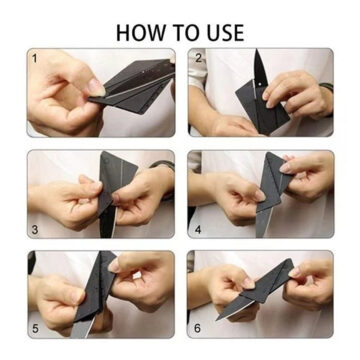 HOW TO USE

1

2

3

4

5

6