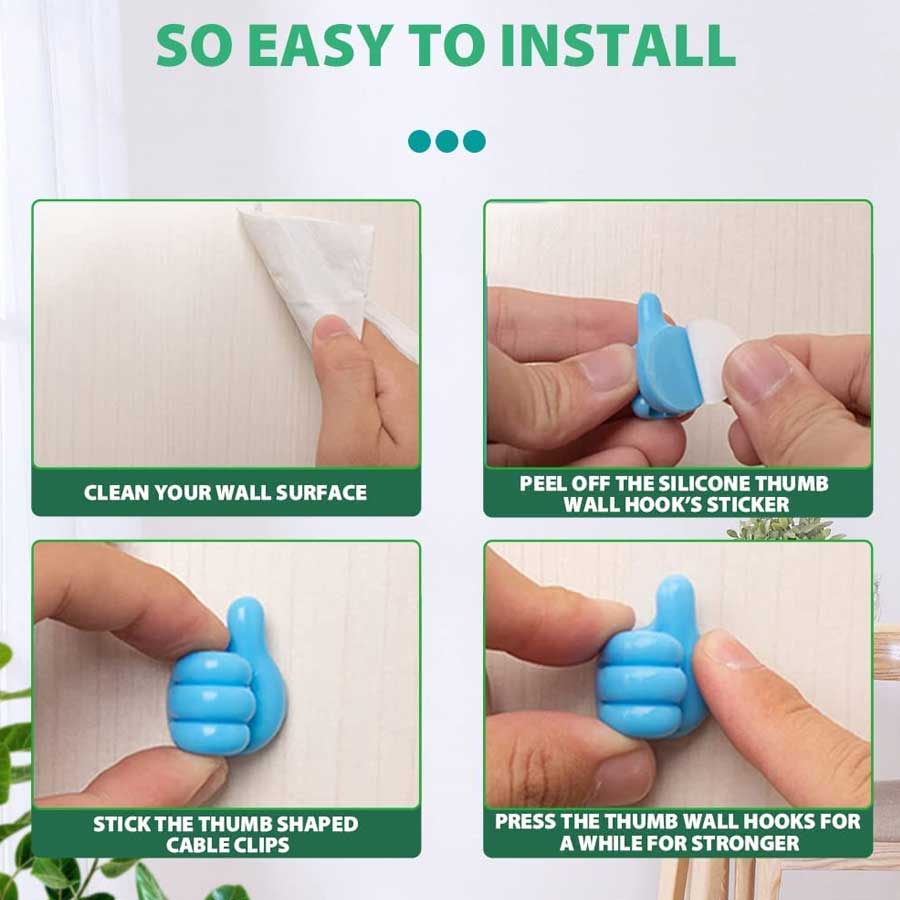 SO EASY TO INSTALL

CLEAN YOUR WALL SURFACE

PEEL OFF THE SILICONE THUMB WALL HOOK'S STICKER

STICK THE THUMB SHAPED CABLE CLIPS

PRESS THE THUMB WALL HOOKS FOR A WHILE FOR STRONGER