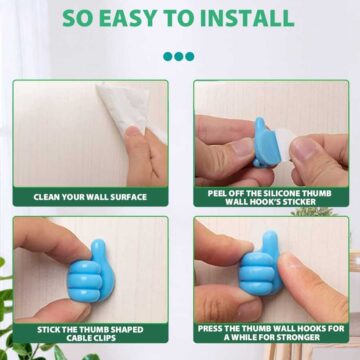 SO EASY TO INSTALL

CLEAN YOUR WALL SURFACE

PEEL OFF THE SILICONE THUMB WALL HOOK'S STICKER

STICK THE THUMB SHAPED CABLE CLIPS

PRESS THE THUMB WALL HOOKS FOR A WHILE FOR STRONGER